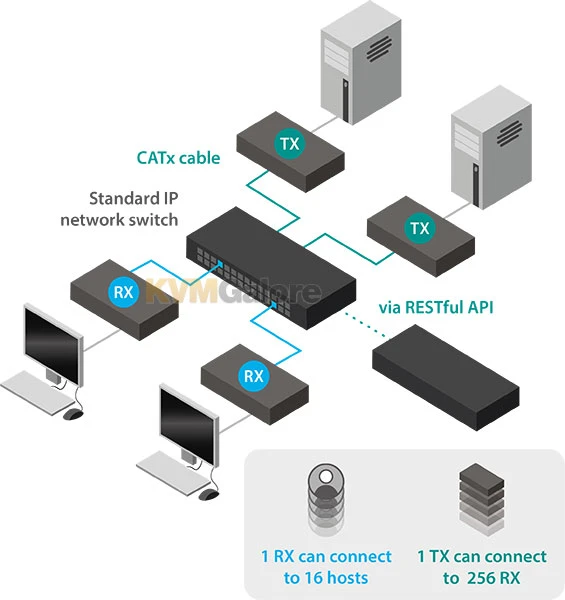 TX

CATx cable

Standard IP network switch

TX

RX

KVMGalore

via RESTful API

RX

1 RX can connect to 16 hosts

1 TX can connect to 256 RX