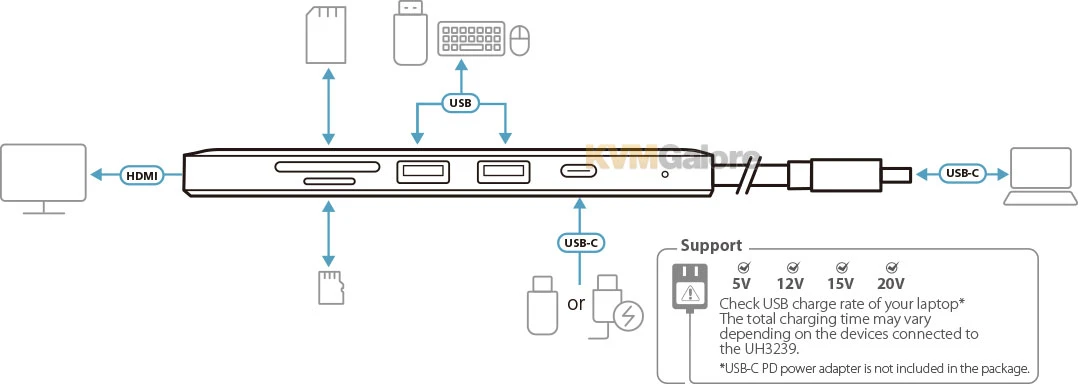 USB

HDMI

KVMGalore

USB-C

USB-C

or

Support

5V 12V 15V 20V

Check USB charge rate of your laptop* The total charging time may vary depending on the devices connected to the UH3239.

*USB-C PD power adapter is not included in the package.