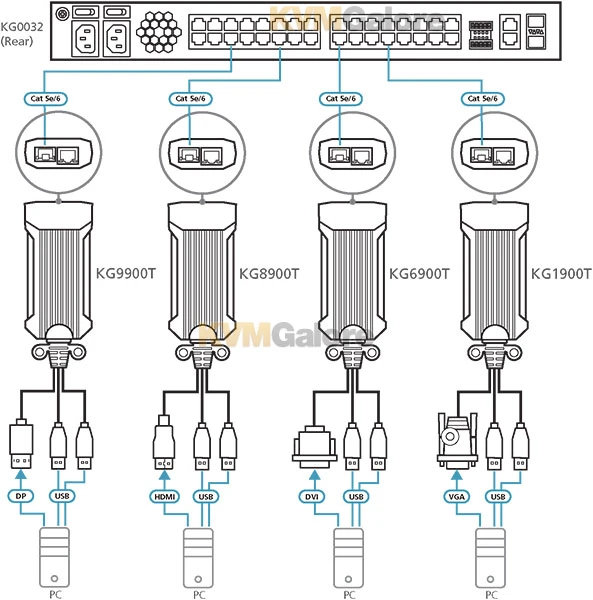 KG0032 (Rear)

KVMGalore

Cat 5e/6

Cat 5e/6

Cat 5e/6

Cat 5e/6

KG9900T

KG8900T

KG6900T

KG1900T

KVMGalore

DP

USB

HDMI

USB

DVI

USB

VGA

USB

PC

PC

PC

PC