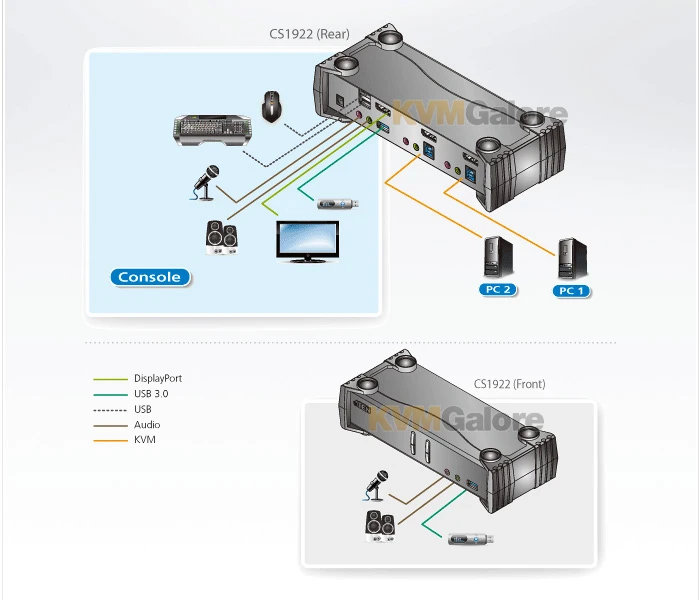 CS1922 (Rear)

KVMGalore

Console

PC 2

PC 1

DisplayPort
USB 3.0
USB
Audio
KVM

CS1922 (Front)

KVMGalore