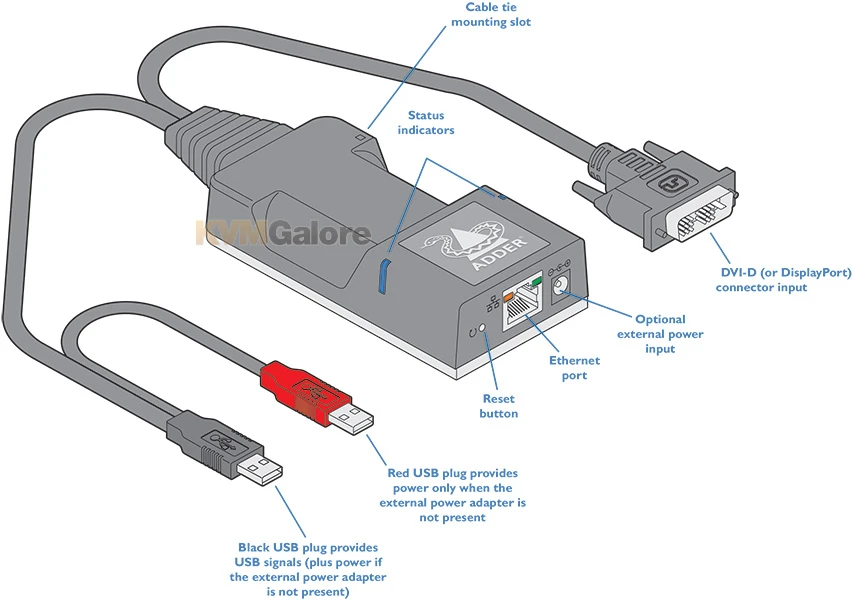 Cable tie mounting slot

Status indicators

KVMGalore

ADDER

DVI-D (or DisplayPort) connector input

Optional external power input

Ethernet port

Reset button

Red USB plug provides power only when the external power adapter is not present

Black USB plug provides USB signals (plus power if the external power adapter is not present)